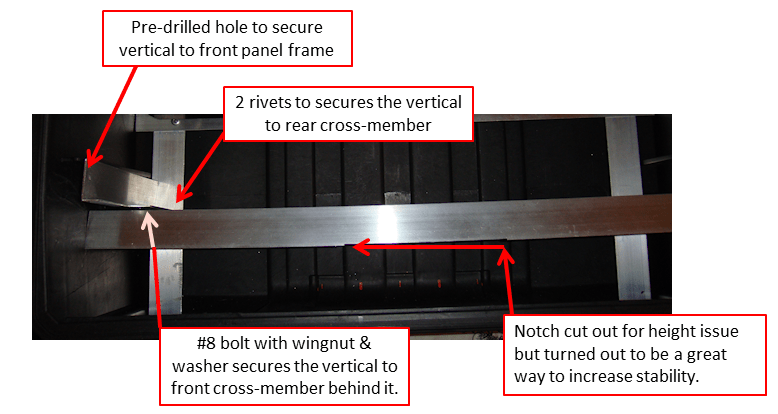 Pre-drilled hole to secure vertical to front panel frame

2 rivets to secures the vertical to rear cross-member

#8 bolt with wingnut & washer secures the vertical to front cross-member behind it.

Notch cut out for height issue but turned out to be a great way to increase stability.