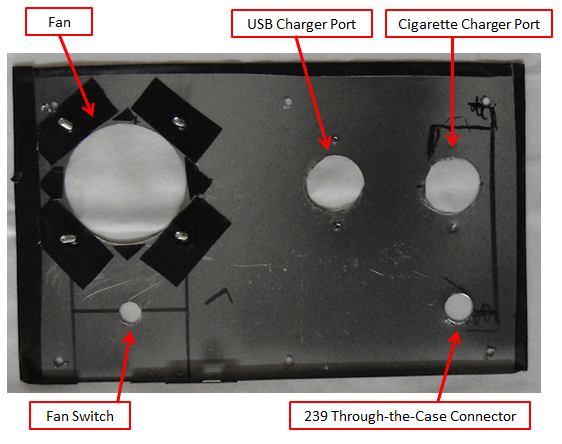 Fan

USB Charger Port

Cigarette Charger Port

Fan Switch

239 Through-the-Case Connector